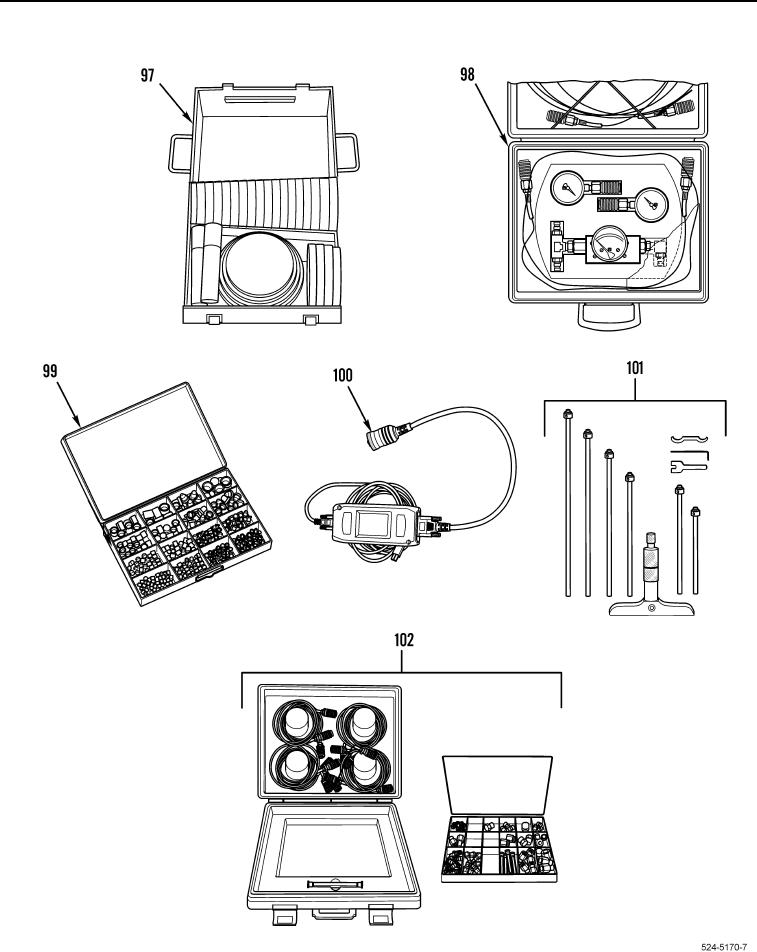 97

98

99

100

101

102

524-5170-7