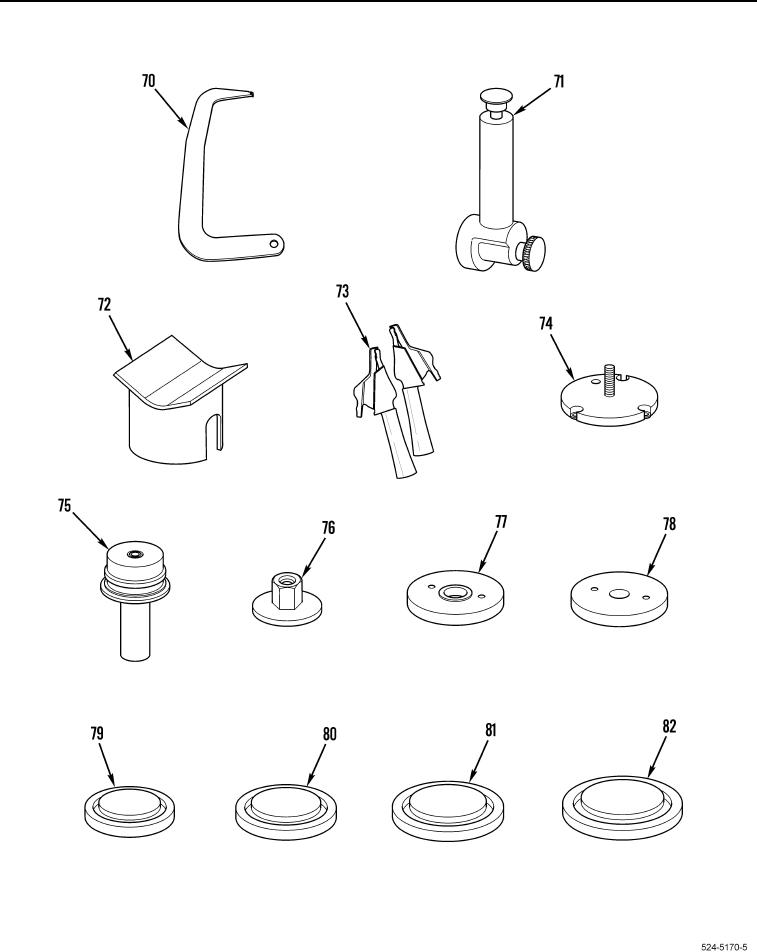 70
71
72
73
74
75
76
77
78
79
80
81
82
524-5170-5