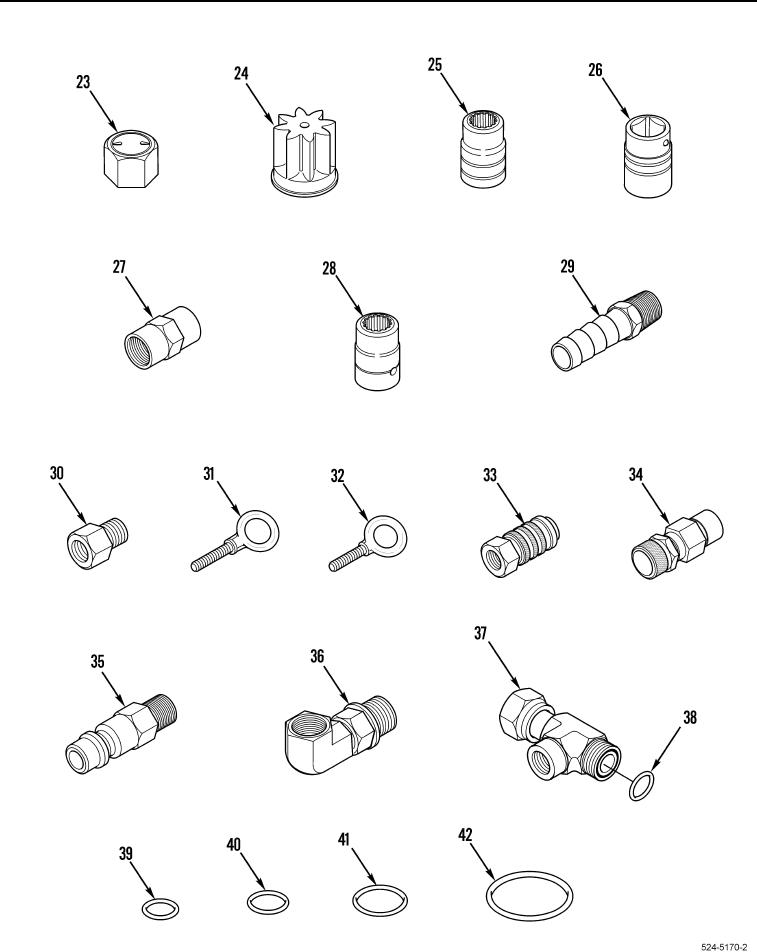 23
24
25
26
27
28
29
30
31
32
33
34
35
36
37
38
39
40
41
42
524-5170-2