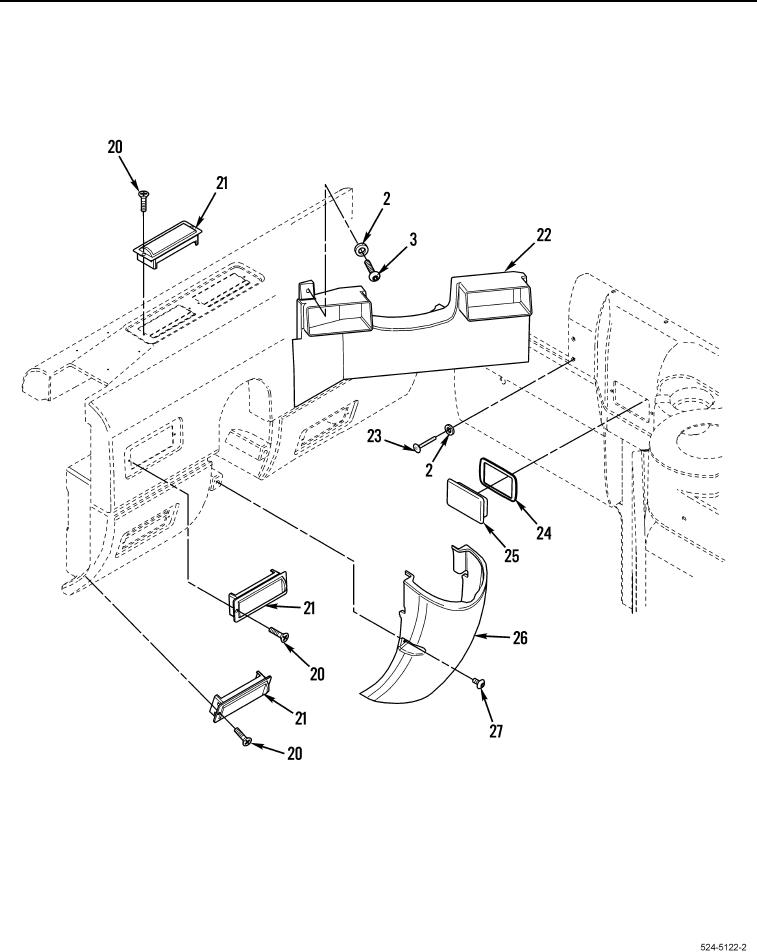 20
21
2
3
22
23
2
24
25
21
20
26
21
20
27
524-5122-2