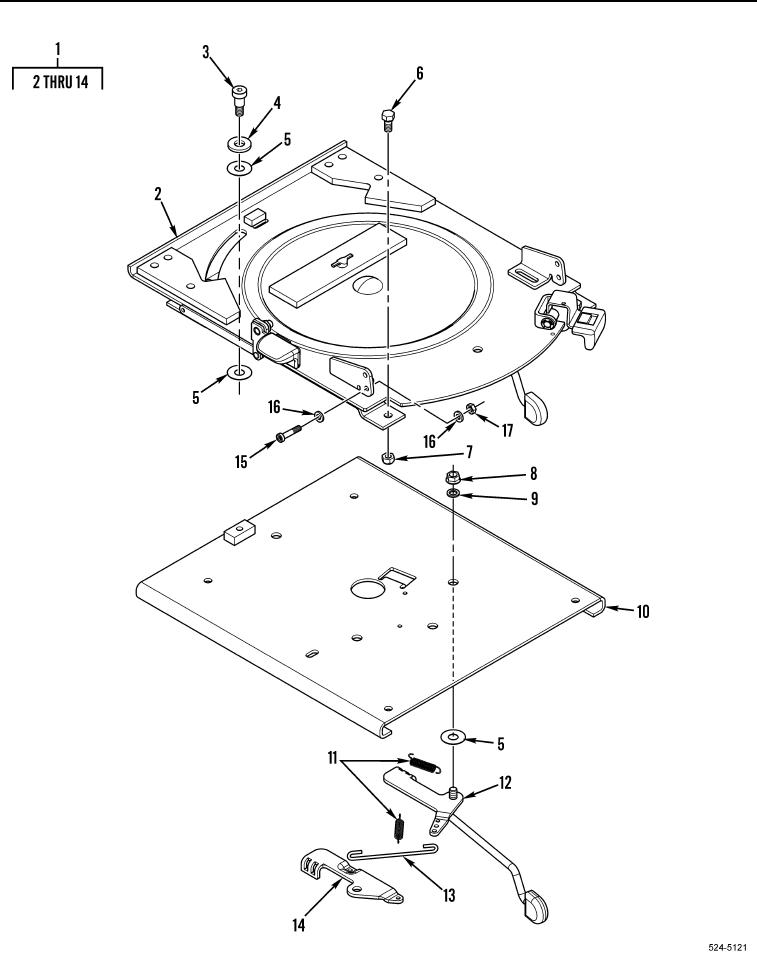 1
2 THRU 14

3
4
5
6
2
5
16
15
16
17
7
8
9
10
5
11
12
13
14

524-5121