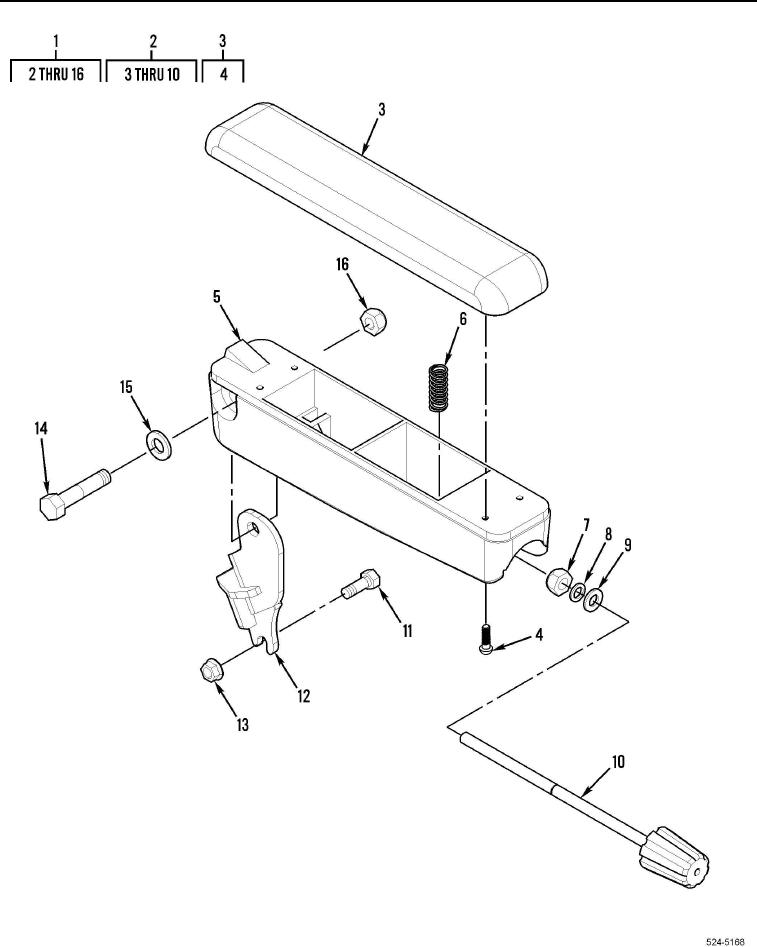 1
2 THRU 16

2
3 THRU 10

3
4

3
16
5
6
15
14
7
8
9
11
4
12
13
10

524-5168