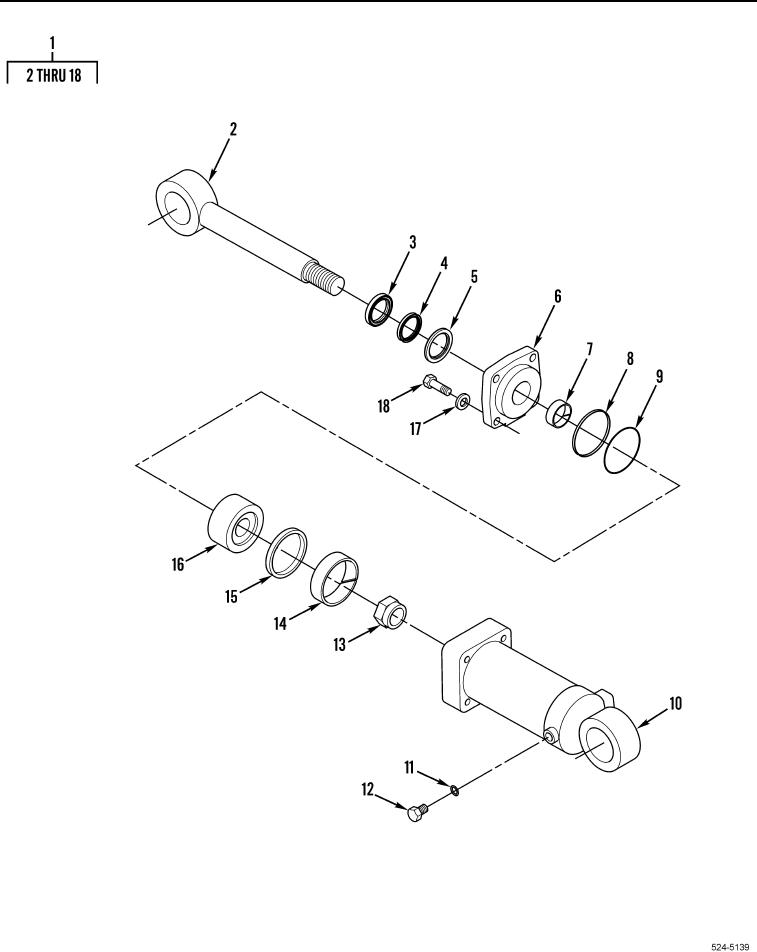 1
2 THRU 18

2
3
4
5
6
7
8
9
18
17
16
15
14
13
10
11
12

524-5139