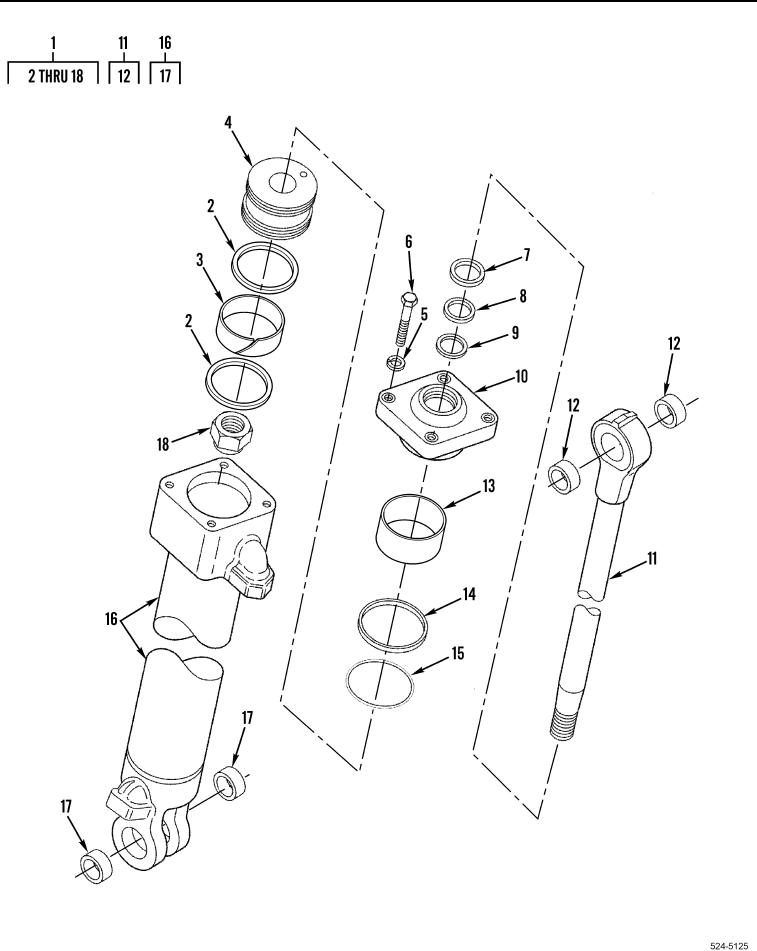 1
2 THRU 18

11
12

16
17

4
2
3
2
18
16
17
17
6
5
7
8
9
10
13
14
15
12
12
11

524-5125