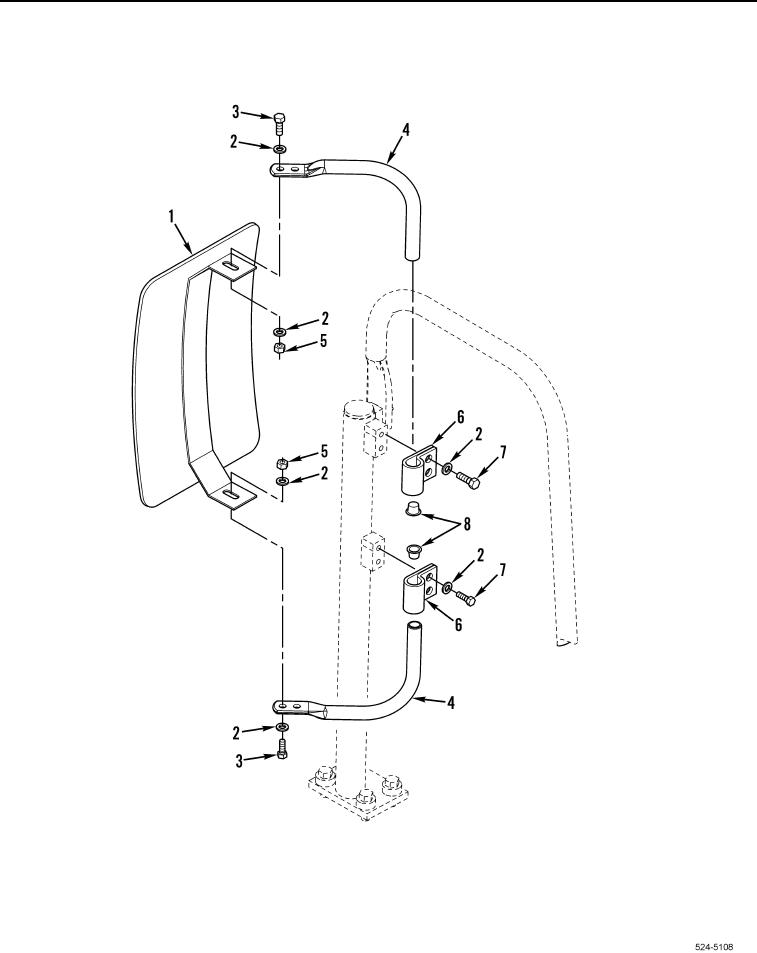 3
2
4
1
2
5
6
2
7
5
2
8
2
7
6
4
2
3
524-5108