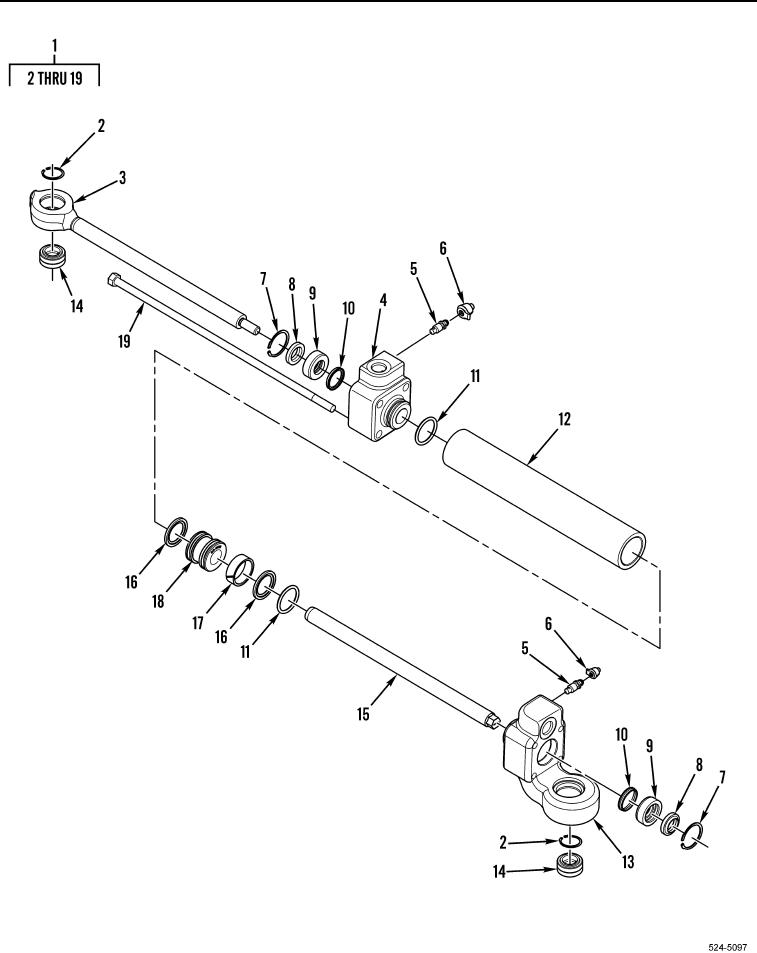 1
2 THRU 19

2
3
14
19
7
8
9
10
4
5
6
11
12

16
18
17
16
11
15
6
5
10
9
8
7
2
14
13

524-5097