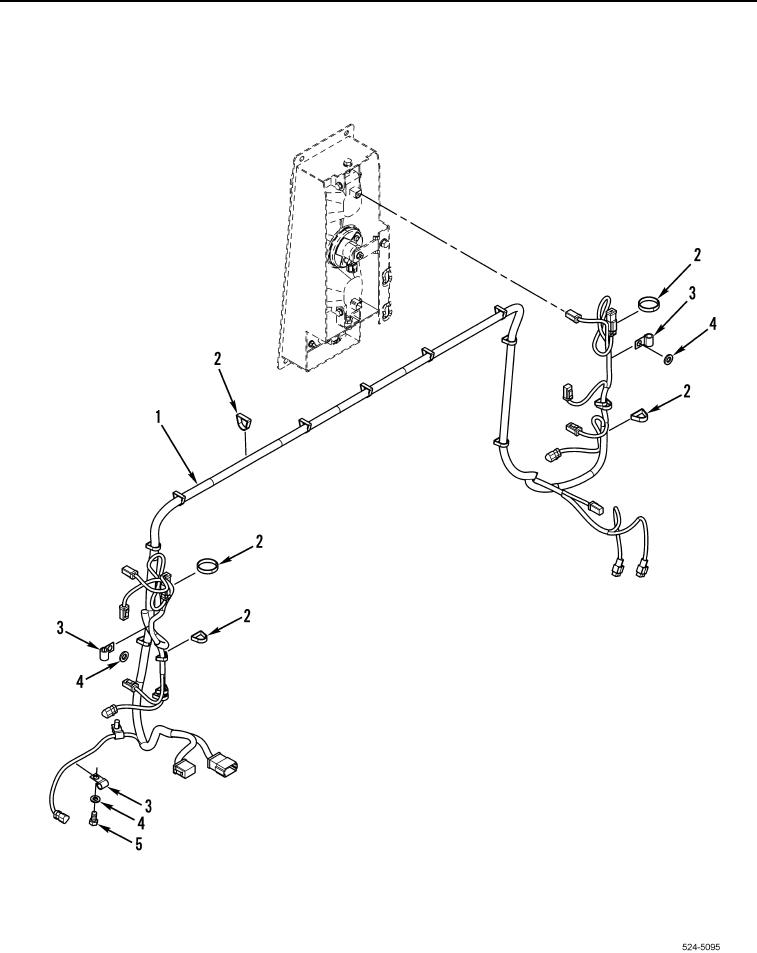 2
3
4
2
2
1
2
2
3
4
3
4
5
524-5095