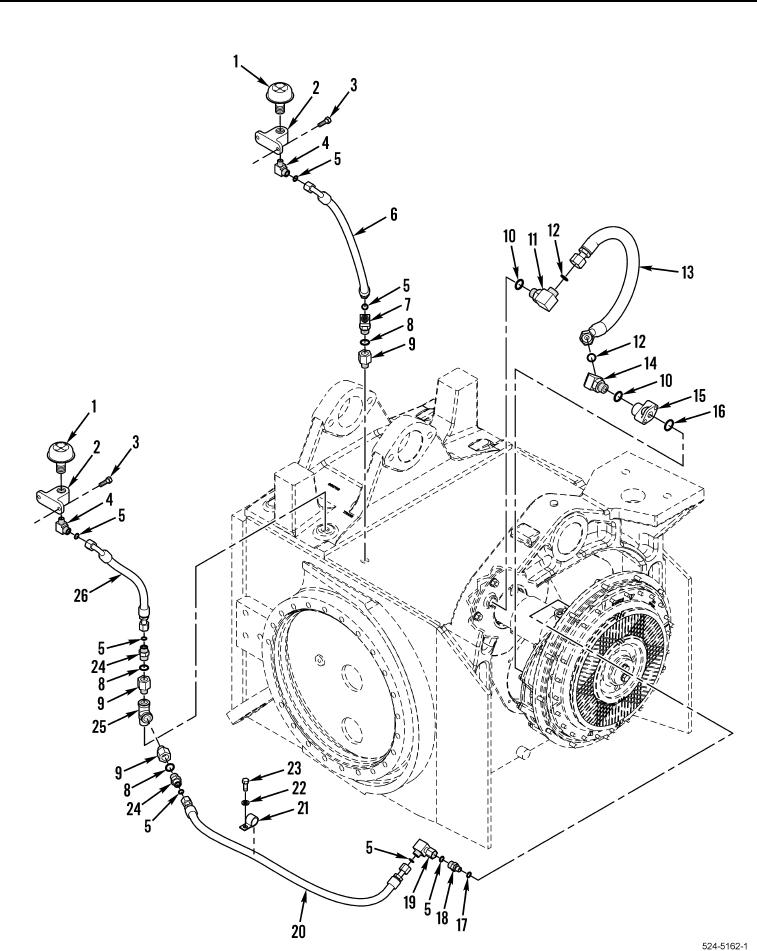 1
2
3
4
5
6
5
7
8
9
10
11
12
13
12
14
10
15
16
1
2
3
4
5
26
5
24
8
9
25
9
8
24
5
23
22
21
5
19
5
18
17
20
524-5162-1