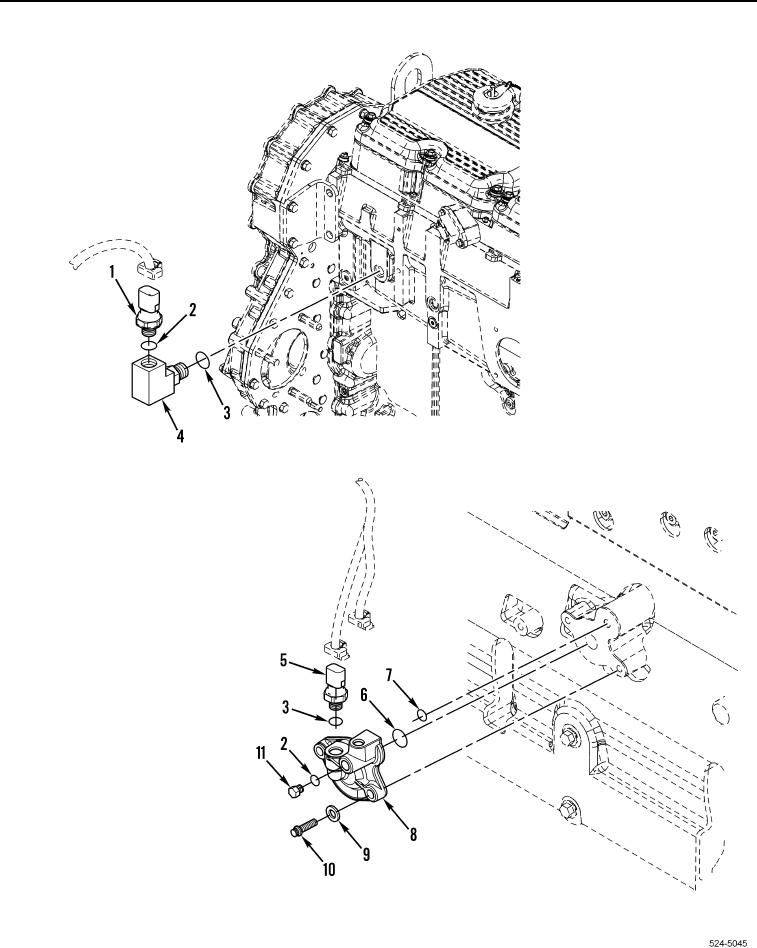 1
2
3
4
5
7
6
3
2
11
8
9
10
524-5045