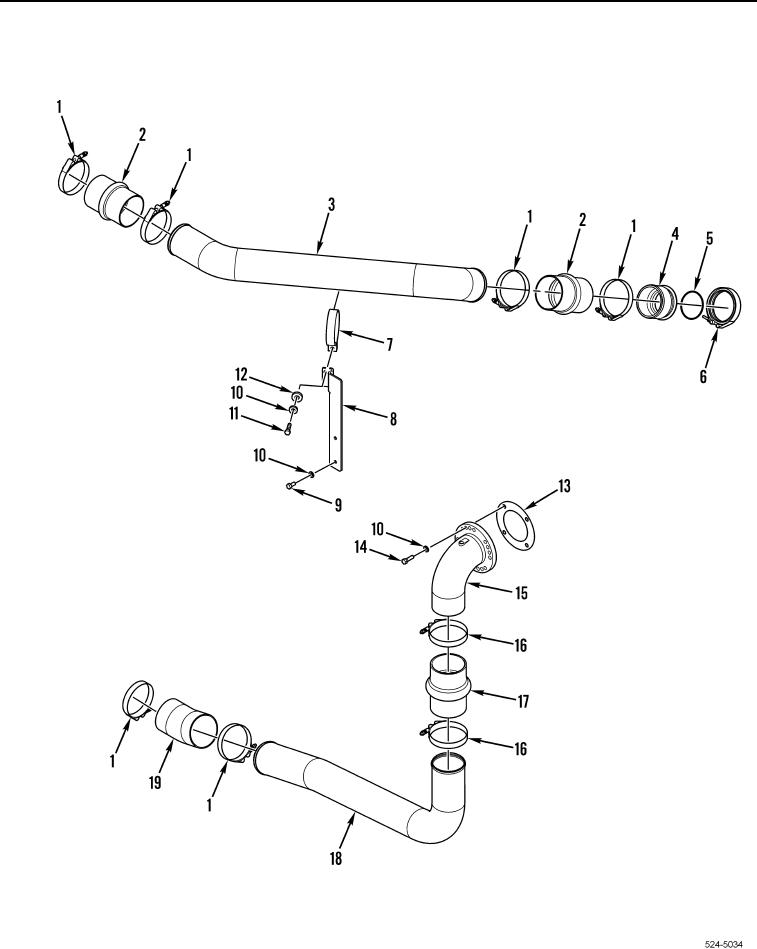 1
2
1
3
1
2
1
4
5
6
7
12
10
11
8
10
9
13
10
14
15
16
17
16
1
19
1
18
524-5034