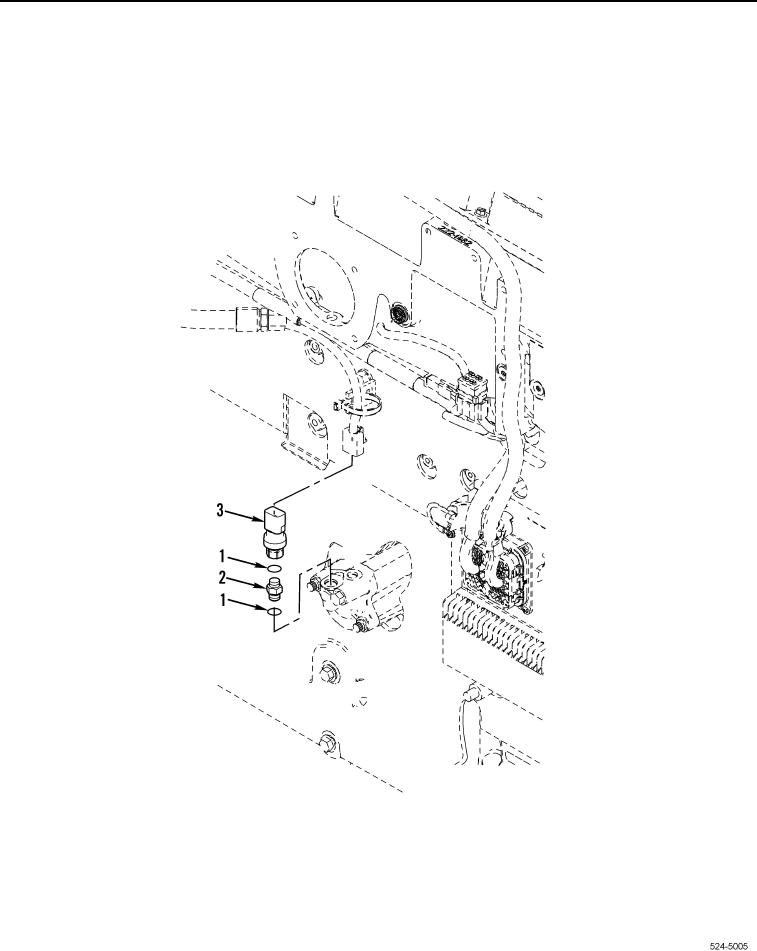 3
1
2
1
524-5005