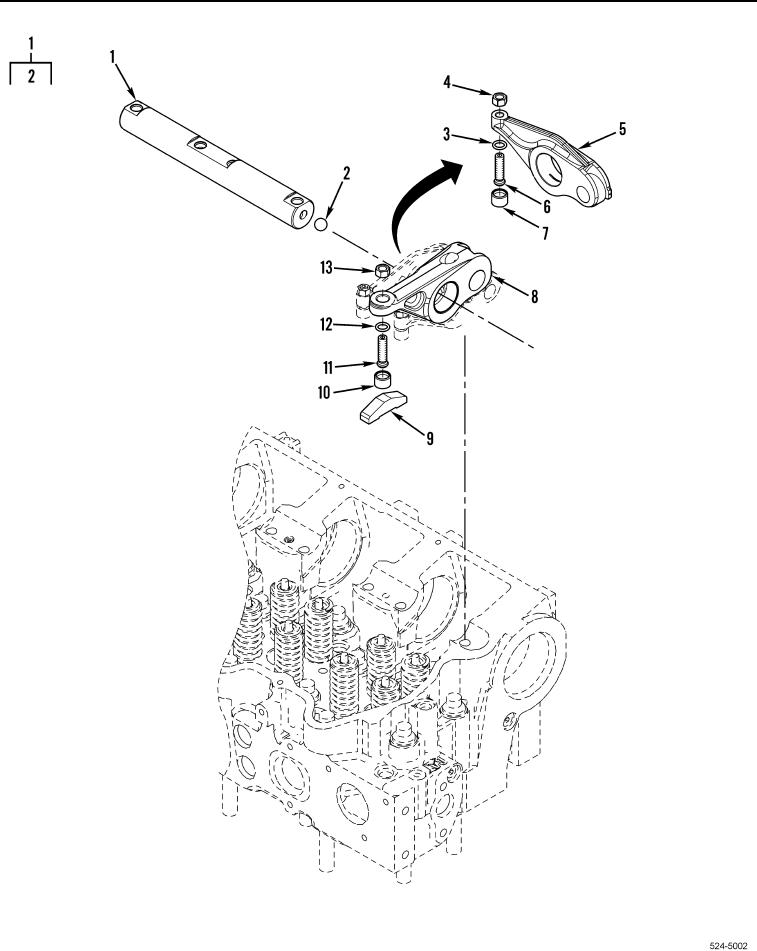 1
2

1
2
4
3
5
6
7
13
8
12
11
10
9

524-5002