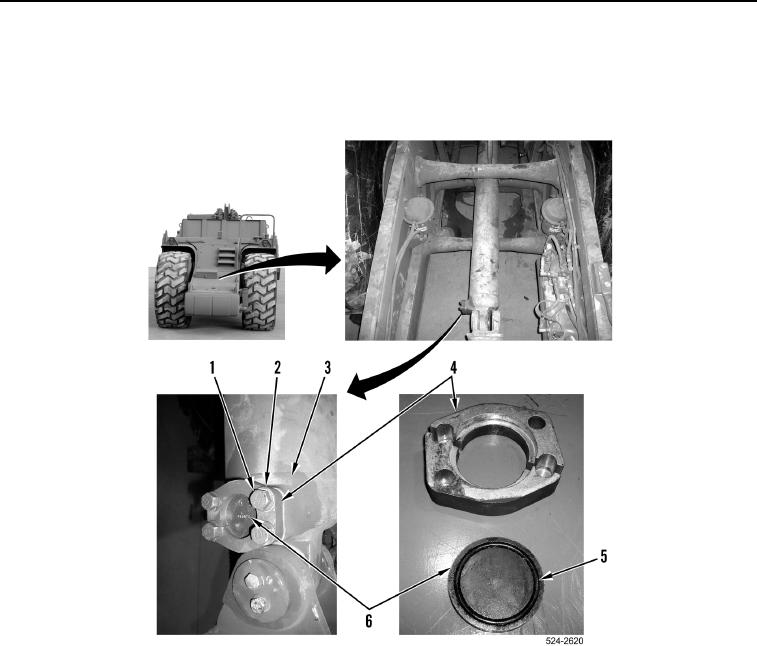 1
2
3
4
5
6
524-2620