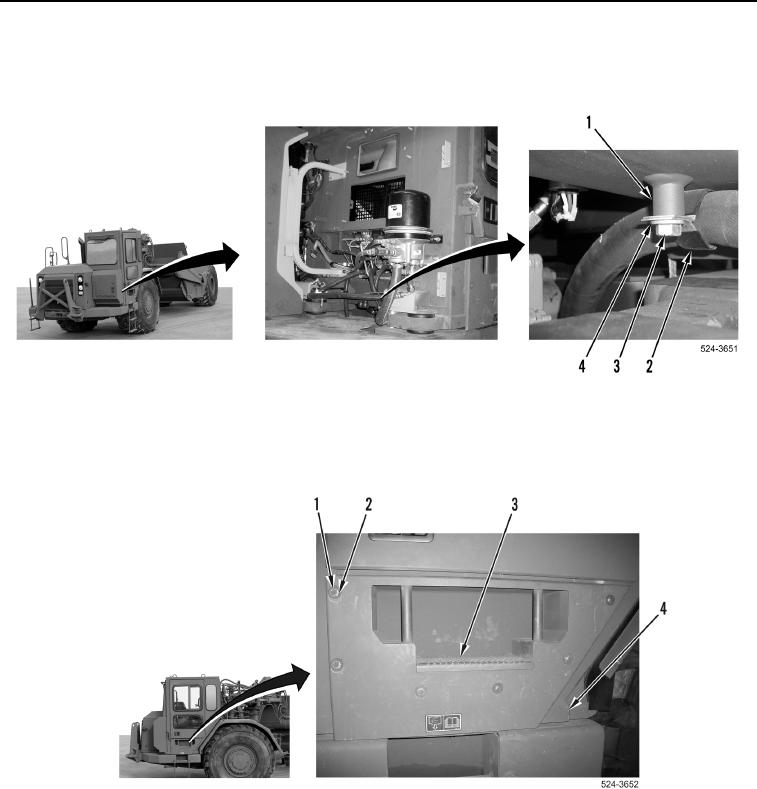 1

4 3 2

524-3651

1 2 3

4

524-3652