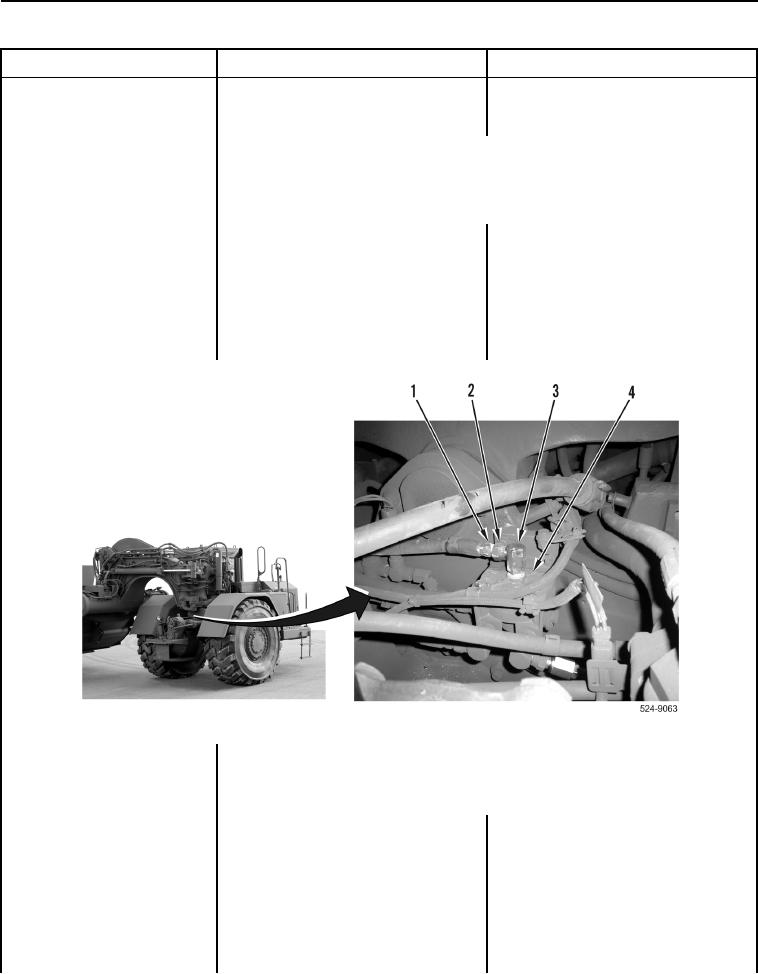 1 2 3 4

524-9063